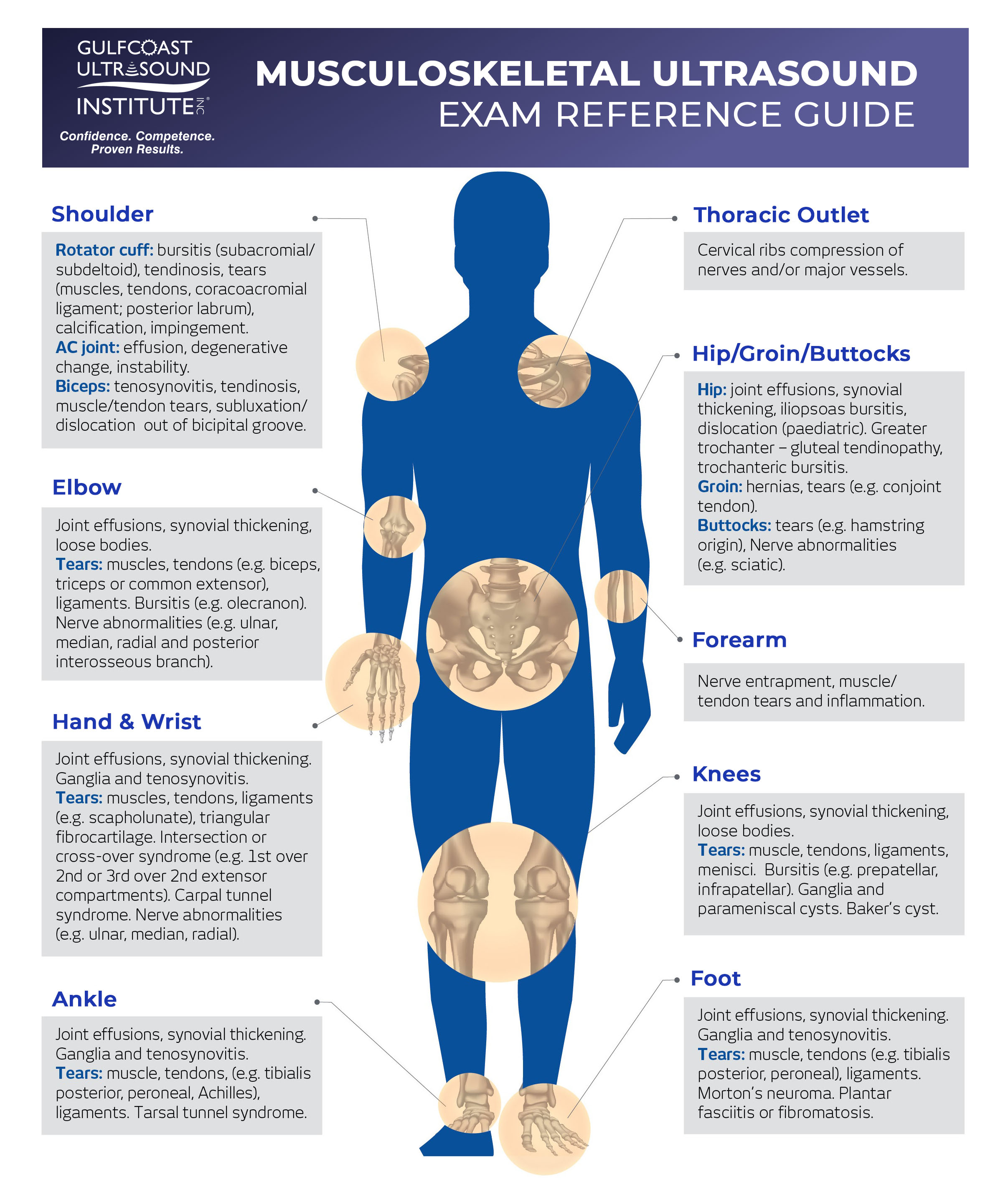 GULFCOAST ULTRASOUND INSTITUTE INC

Confidence. Competence. Proven Results.

MUSCULOSKELETAL ULTRASOUND
EXAM REFERENCE GUIDE

Shoulder

Rotator cuff: bursitis (subacromial/subdeltoid), tendinosis, tears (muscles, tendons, coracoacromial ligament; posterior labrum), calcification, impingement.
AC joint: effusion, degenerative change, instability.
Biceps: tenosynovitis, tendinosis, muscle/tendon tears, subluxation/dislocation out of bicipital groove.

Elbow

Joint effusions, synovial thickening, loose bodies.
Tears: muscles, tendons (e.g. biceps, triceps or common extensor), ligaments. Bursitis (e.g. olecranon). Nerve abnormalities (e.g. ulnar, median, radial and posterior interosseous branch).

Hand & Wrist

Joint effusions, synovial thickening. Ganglia and tenosynovitis.
Tears: muscles, tendons, ligaments (e.g. scapholunate), triangular fibrocartilage. Intersection or cross-over syndrome (e.g. 1st over 2nd or 3rd over 2nd extensor compartments). Carpal tunnel syndrome. Nerve abnormalities (e.g. ulnar, median, radial).

Ankle

Joint effusions, synovial thickening. Ganglia and tenosynovitis.
Tears: muscle, tendons, (e.g. tibialis posterior, peroneal, Achilles), ligaments. Tarsal tunnel syndrome.

Thoracic Outlet

Cervical ribs compression of nerves and/or major vessels.

Hip/Groin/Buttocks

Hip: joint effusions, synovial thickening, iliopsoas bursitis, dislocation (paediatric). Greater trochanter – gluteal tendinopathy, trochanteric bursitis.
Groin: hernias, tears (e.g. conjoint tendon).
Buttocks: tears (e.g. hamstring origin), Nerve abnormalities (e.g. sciatic).

Forearm

Nerve entrapment, muscle/tendon tears and inflammation.

Knees

Joint effusions, synovial thickening, loose bodies.
Tears: muscle, tendons, ligaments, menisci. Bursitis (e.g. prepatellar, infrapatellar). Ganglia and parameniscal cysts. Baker's cyst.

Foot

Joint effusions, synovial thickening. Ganglia and tenosynovitis.
Tears: muscle, tendons (e.g. tibialis posterior, peroneal), ligaments. Morton's neuroma. Plantar fasciitis or fibromatosis.